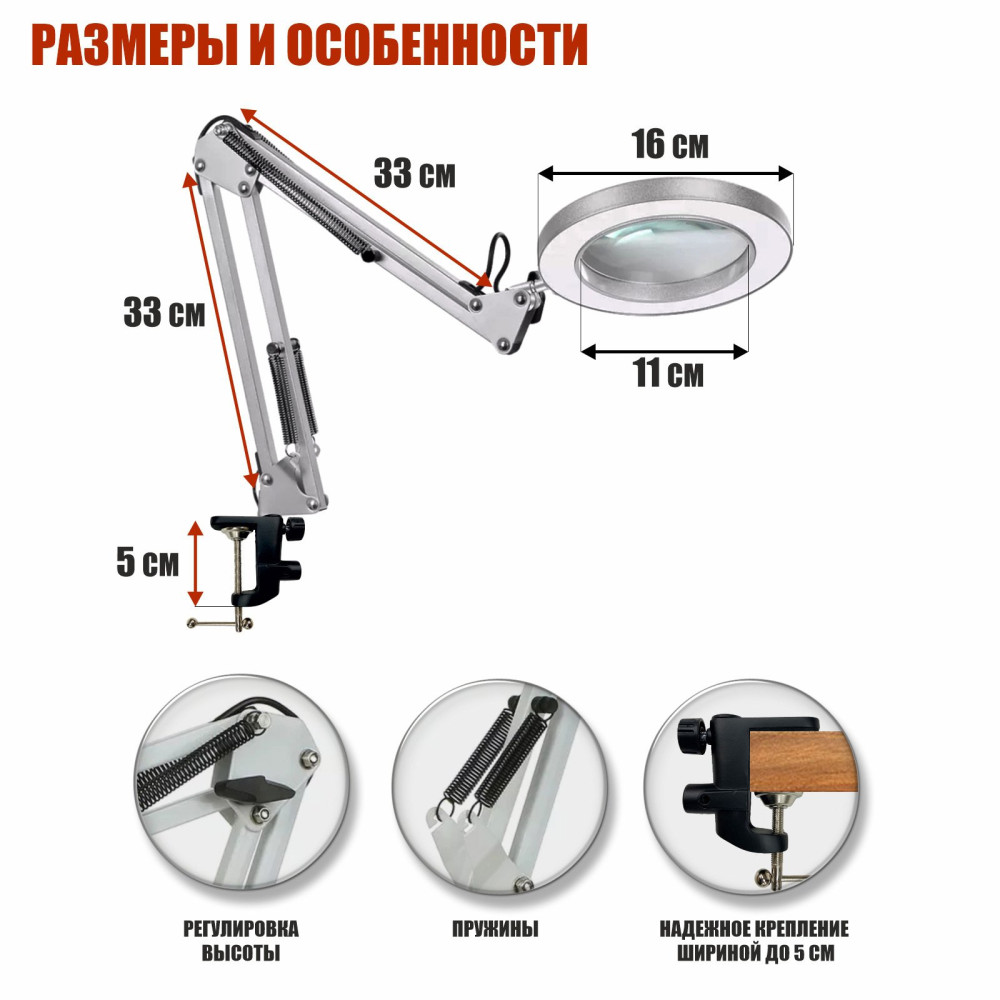 РАЗМЕРЫ И ОСОБЕННОСТИ

33 см

16 см

33 см

11 см

5 см

РЕГУЛИРОВКА ВЫСОТЫ

ПРУЖИНЫ

НАДЕЖНОЕ КРЕПЛЕНИЕ ШИРИНОЙ ДО 5 СМ