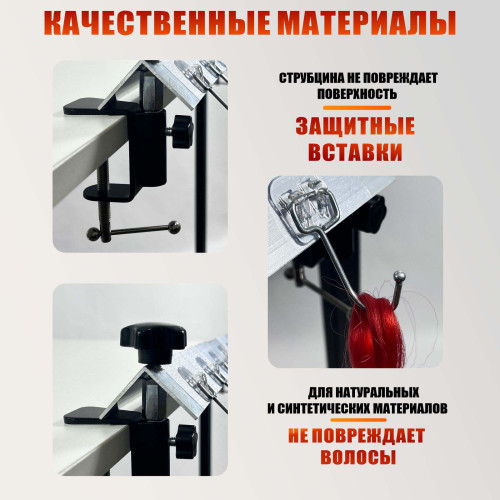 КАЧЕСТВЕННЫЕ МАТЕРИАЛЫ

СТРУБЦИНА НЕ ПОВРЕЖДАЕТ ПОВЕРХНОСТЬ

ЗАЩИТНЫЕ ВСТАВКИ

ДЛЯ НАТУРАЛЬНЫХ И СИНТЕТИЧЕСКИХ МАТЕРИАЛОВ

НЕ ПОВРЕЖДАЕТ ВОЛОСЫ