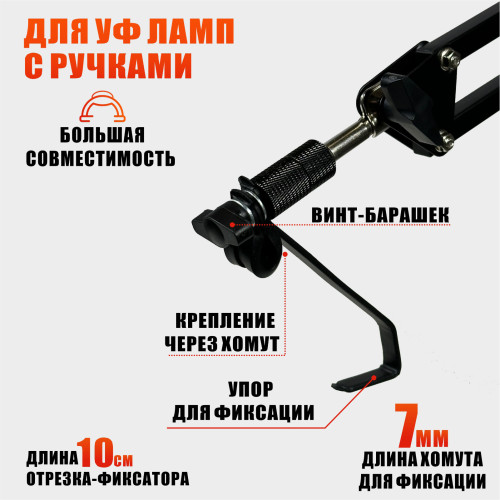 ДЛЯ УФ ЛАМП С РУЧКАМИ

БОЛЬШАЯ СОВМЕСТИМОСТЬ

ВИНТ-БАРАШЕК

КРЕПЛЕНИЕ ЧЕРЕЗ ХОМУТ

УПОР ДЛЯ ФИКСАЦИИ

ДЛИНА 10см ОТРЕЗКА-ФИКСАТОРА

7мм ДЛИНА ХОМУТА ДЛЯ ФИКСАЦИИ