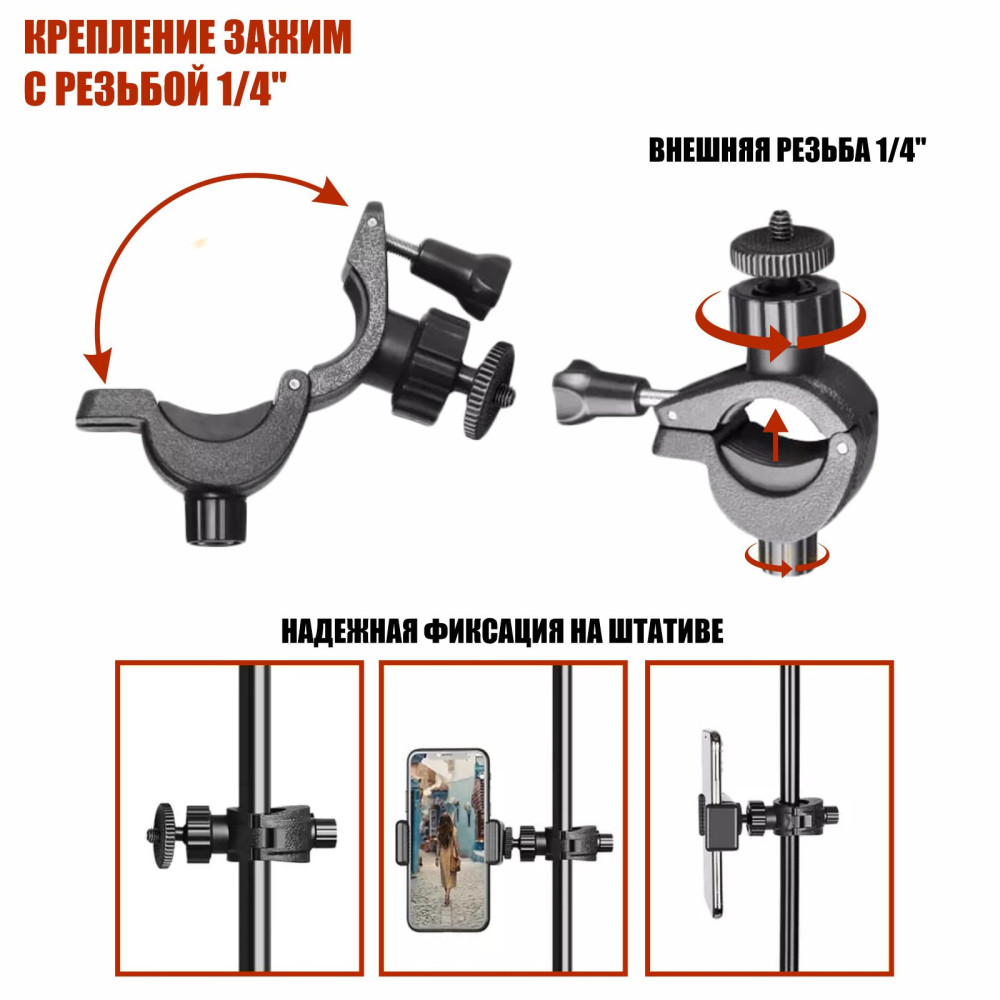 КРЕПЛЕНИЕ ЗАЖИМ С РЕЗЬБОЙ 1/4"

ВНЕШНЯЯ РЕЗЬБА 1/4"

НАДЕЖНАЯ ФИКСАЦИЯ НА ШТАТИВЕ