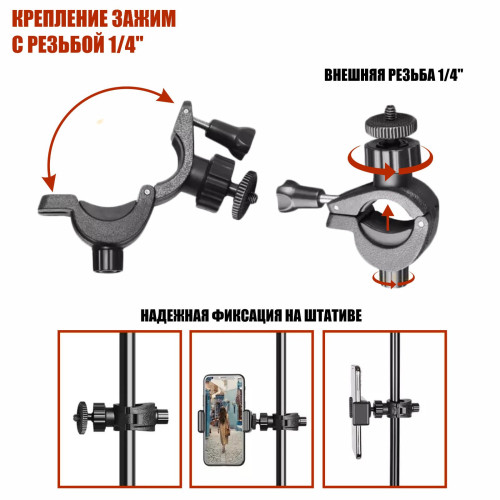 КРЕПЛЕНИЕ ЗАЖИМ С РЕЗЬБОЙ 1/4"

ВНЕШНЯЯ РЕЗЬБА 1/4"

НАДЕЖНАЯ ФИКСАЦИЯ НА ШТАТИВЕ