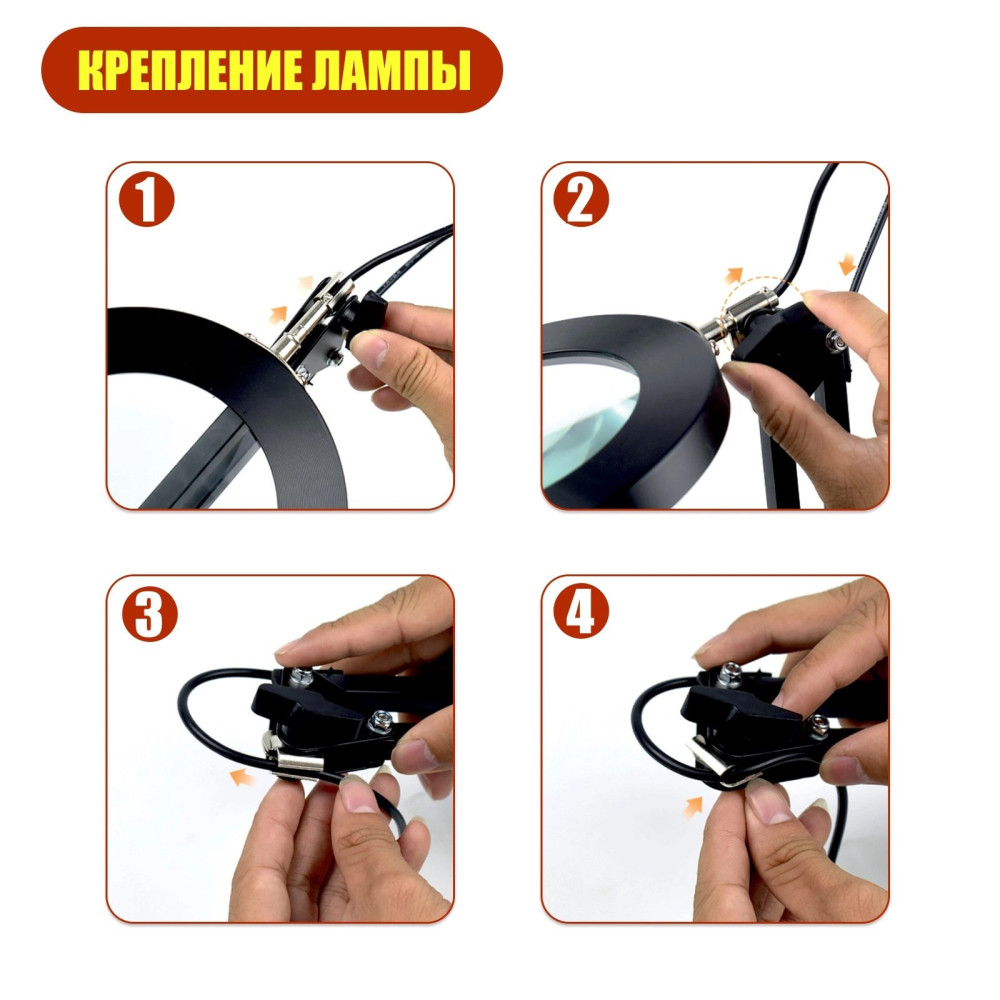 КРЕПЛЕНИЕ ЛАМПЫ

1

2

3

4