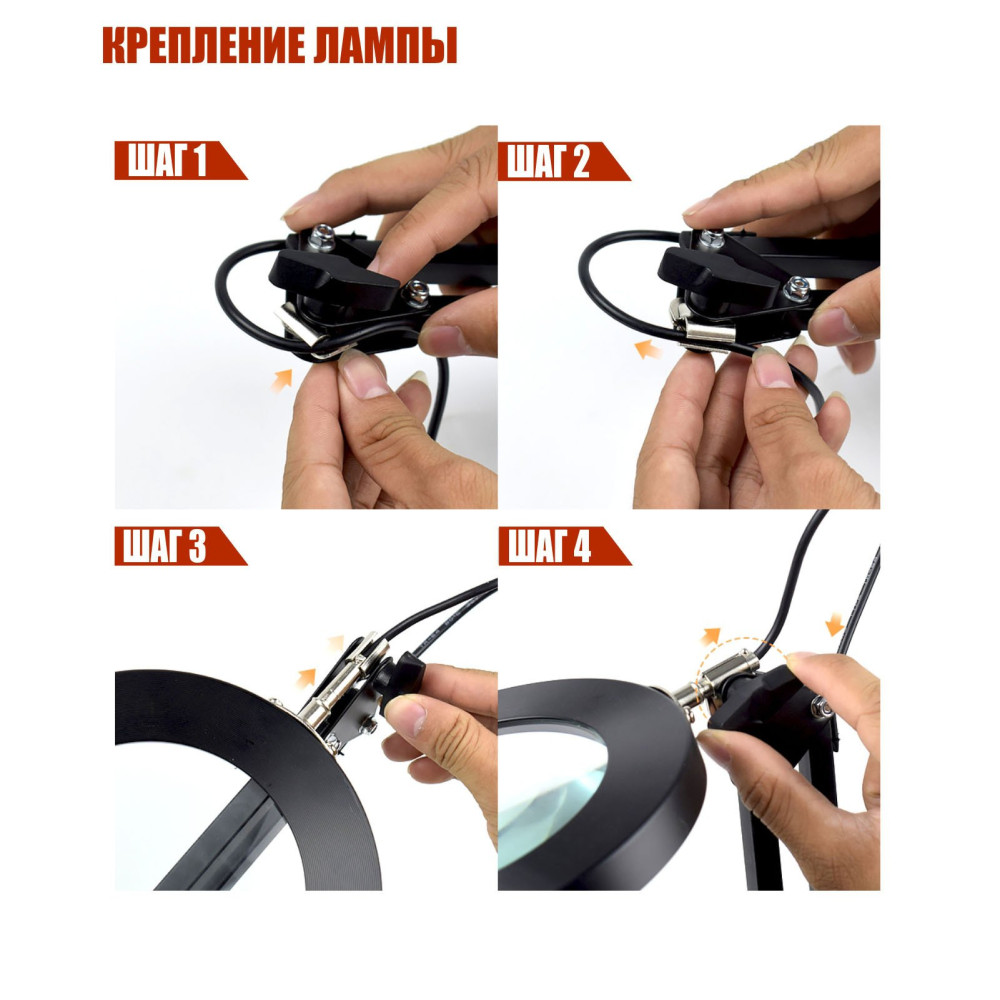 КРЕПЛЕНИЕ ЛАМПЫ

ШАГ 1

ШАГ 2

ШАГ 3

ШАГ 4