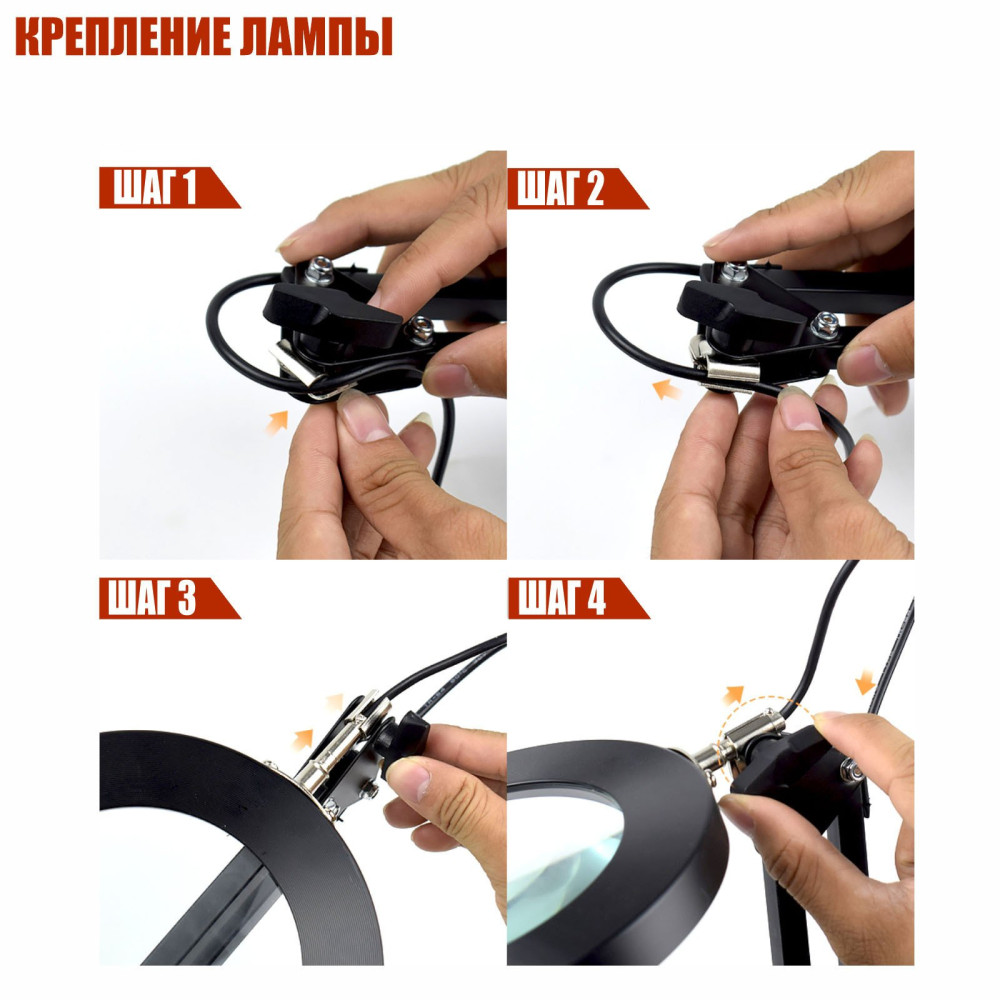 КРЕПЛЕНИЕ ЛАМПЫ

ШАГ 1

ШАГ 2

ШАГ 3

ШАГ 4